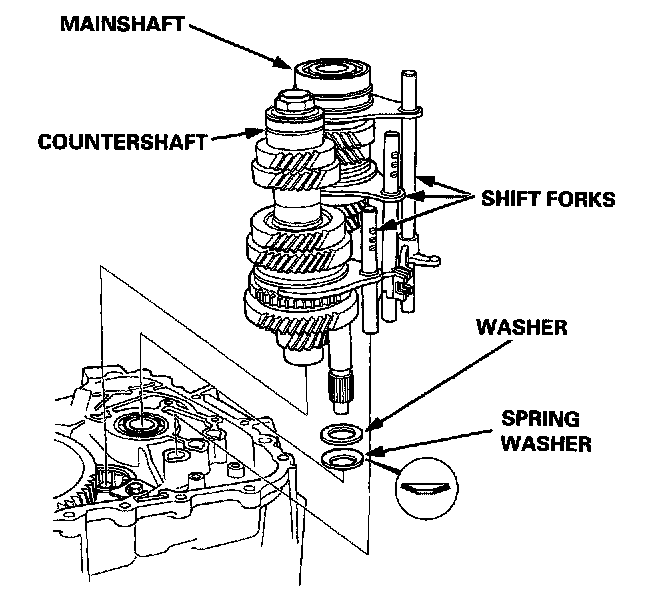 MAINSHAFT
COUNTERSHAFT
SHIFT FORKS
WASHER
SPRING WASHER