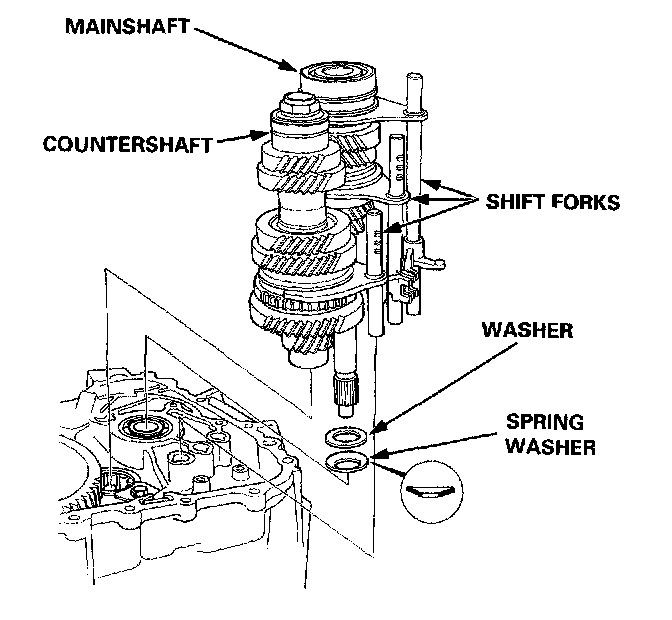 MAINSHAFT

COUNTERSHAFT

SHIFT FORKS

WASHER

SPRING WASHER