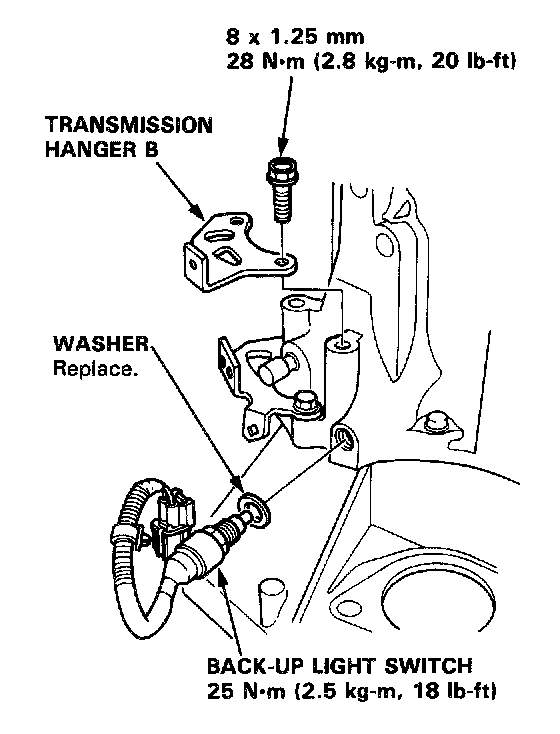 8 x 1.25 mm
28 N·m (2.8 kg-m, 20 lb-ft)

TRANSMISSION HANGER B

WASHER
Replace.

BACK-UP LIGHT SWITCH
25 N·m (2.5 kg-m, 18 lb-ft)