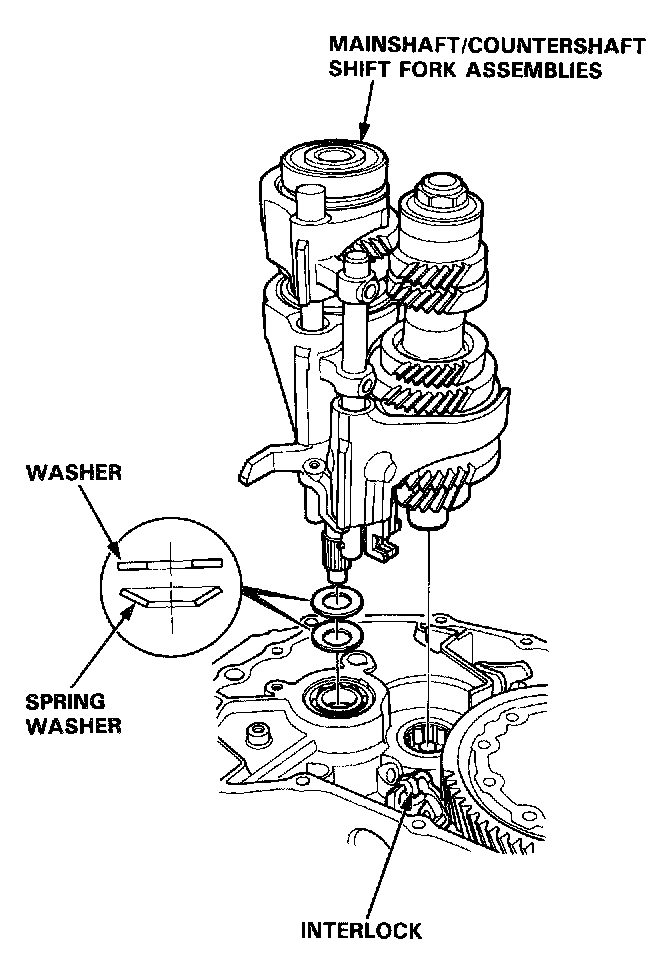 MAINSHAFT/COUNTERSHAFT
SHIFT FORK ASSEMBLIES

WASHER

SPRING
WASHER

INTERLOCK