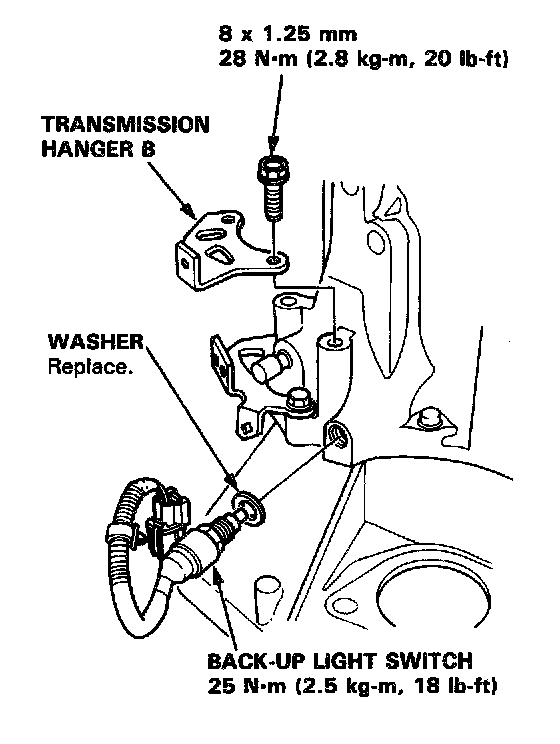 8 x 1.25 mm
28 N·m (2.8 kg-m, 20 lb-ft)

TRANSMISSION
HANGER B

WASHER
Replace.

BACK-UP LIGHT SWITCH
25 N·m (2.5 kg-m, 18 lb-ft)