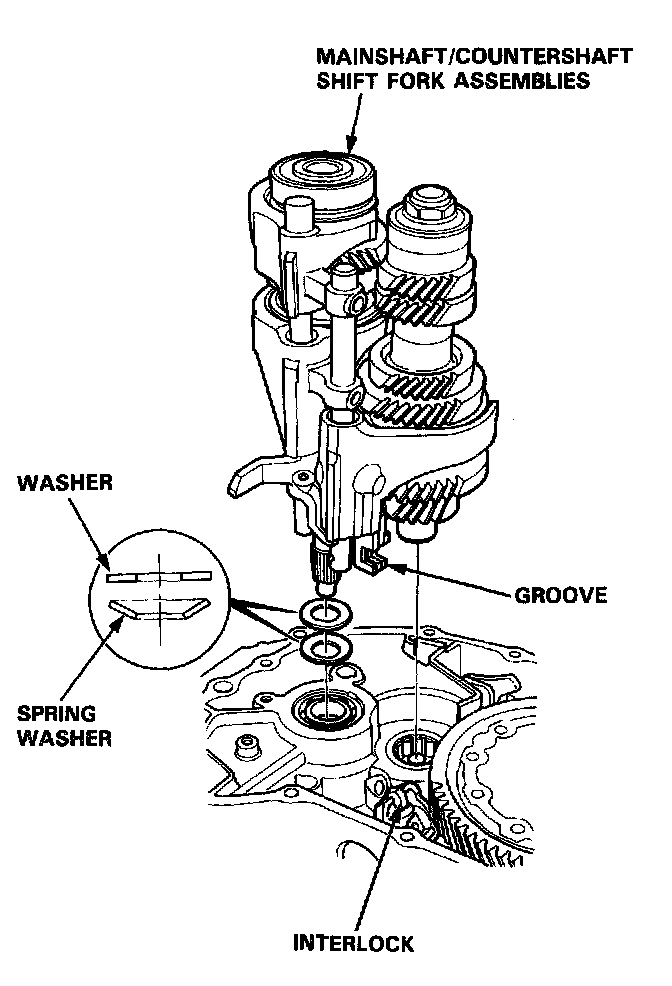 MAINSHAFT/COUNTERSHAFT SHIFT FORK ASSEMBLIES

WASHER

GROOVE

SPRING WASHER

INTERLOCK