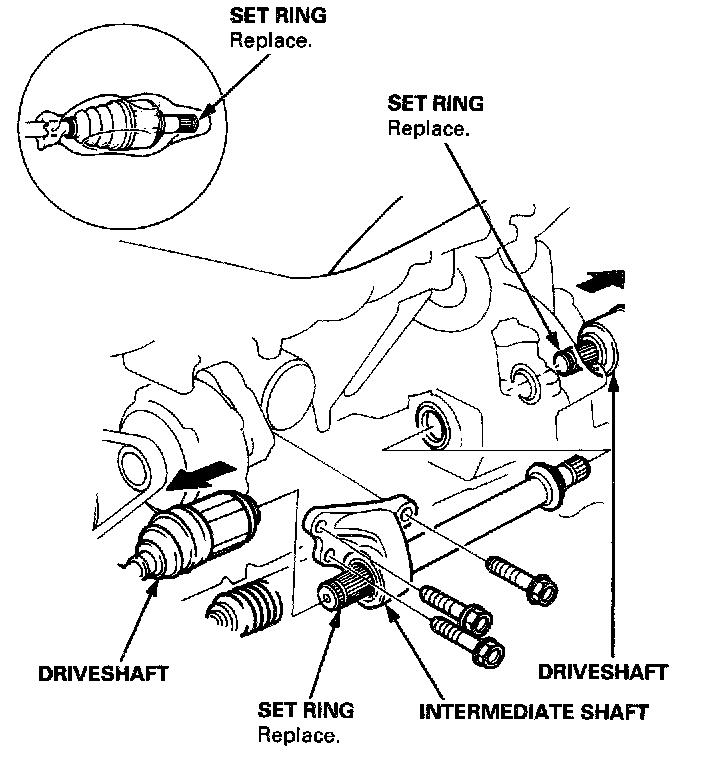 SET RING
Replace.

SET RING
Replace.

DRIVESHAFT

DRIVESHAFT

SET RING
Replace.

INTERMEDIATE SHAFT