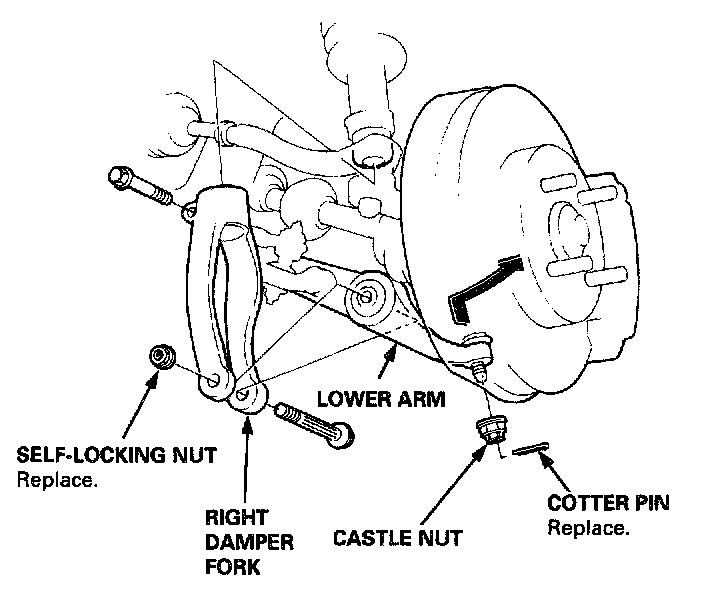 LOWER ARM

SELF-LOCKING NUT
Replace.

RIGHT DAMPER FORK

CASTLE NUT

COTTER PIN
Replace.