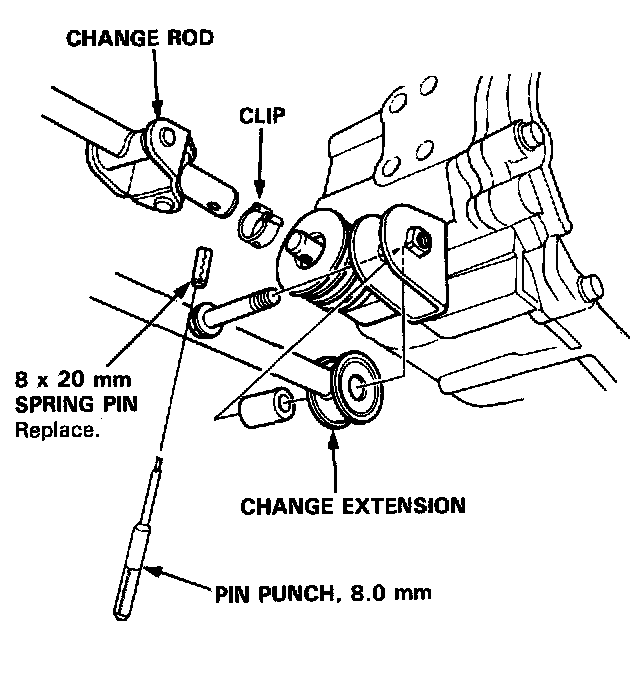 CHANGE ROD

CLIP

8 x 20 mm
SPRING PIN
Replace.

CHANGE EXTENSION

PIN PUNCH, 8.0 mm