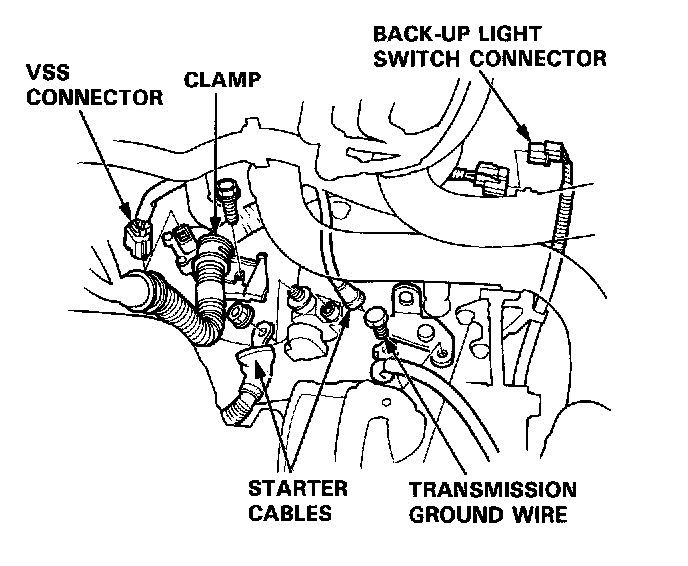 BACK-UP LIGHT SWITCH CONNECTOR

VSS CONNECTOR

CLAMP

STARTER CABLES

TRANSMISSION GROUND WIRE