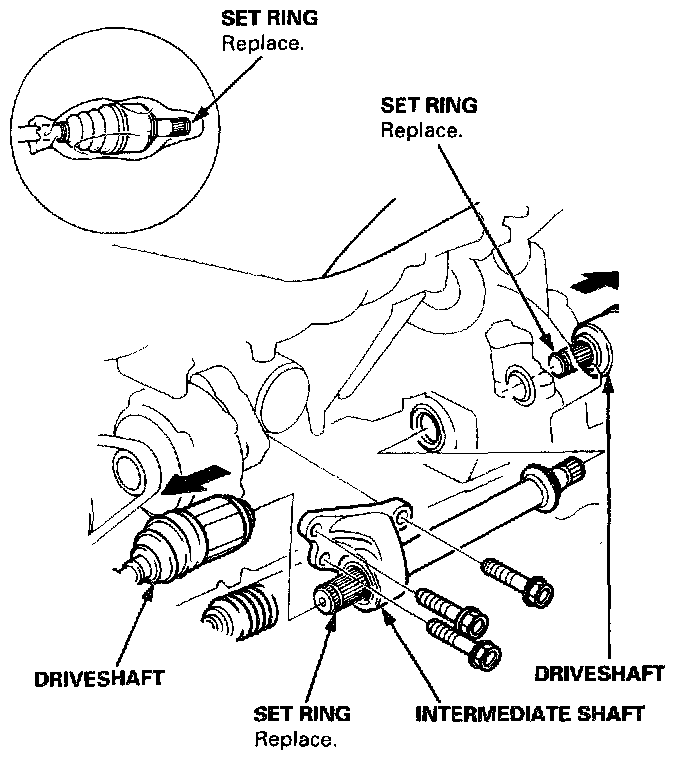 SET RING
Replace.

SET RING
Replace.

DRIVESHAFT

DRIVESHAFT

SET RING
Replace.

INTERMEDIATE SHAFT