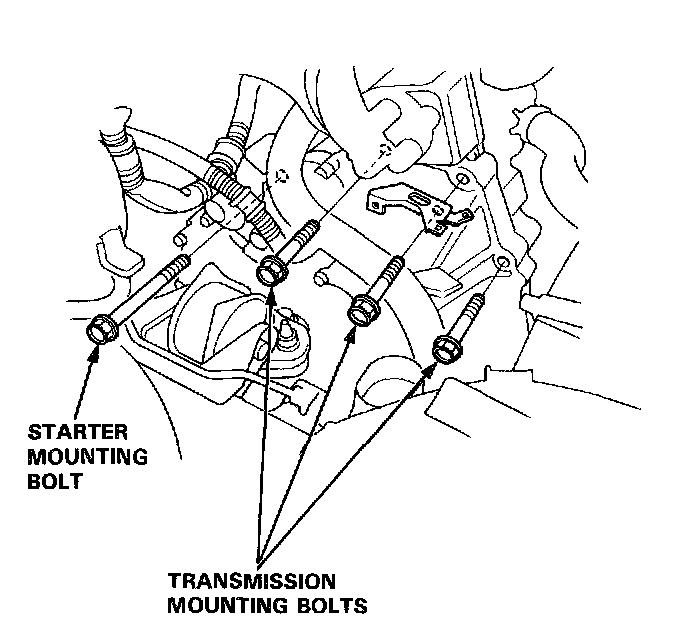 STARTER MOUNTING BOLT

TRANSMISSION MOUNTING BOLTS