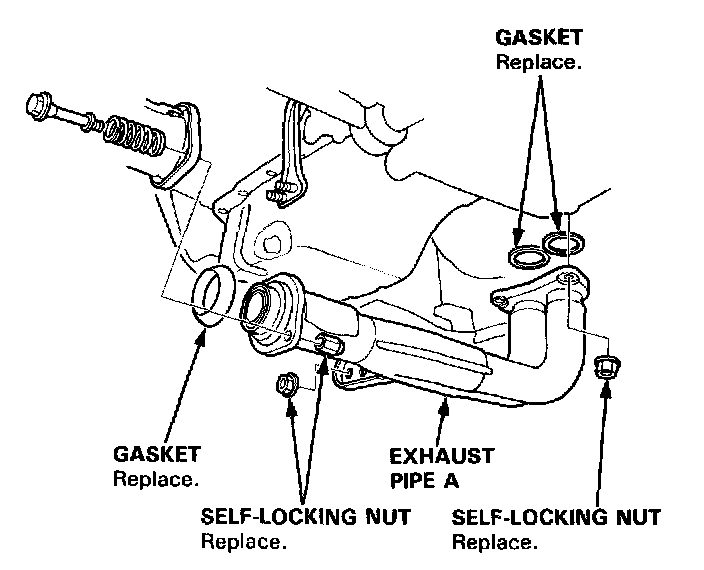 GASKET
Replace.

GASKET
Replace.

EXHAUST
PIPE A

SELF-LOCKING NUT
Replace.

SELF-LOCKING NUT
Replace.