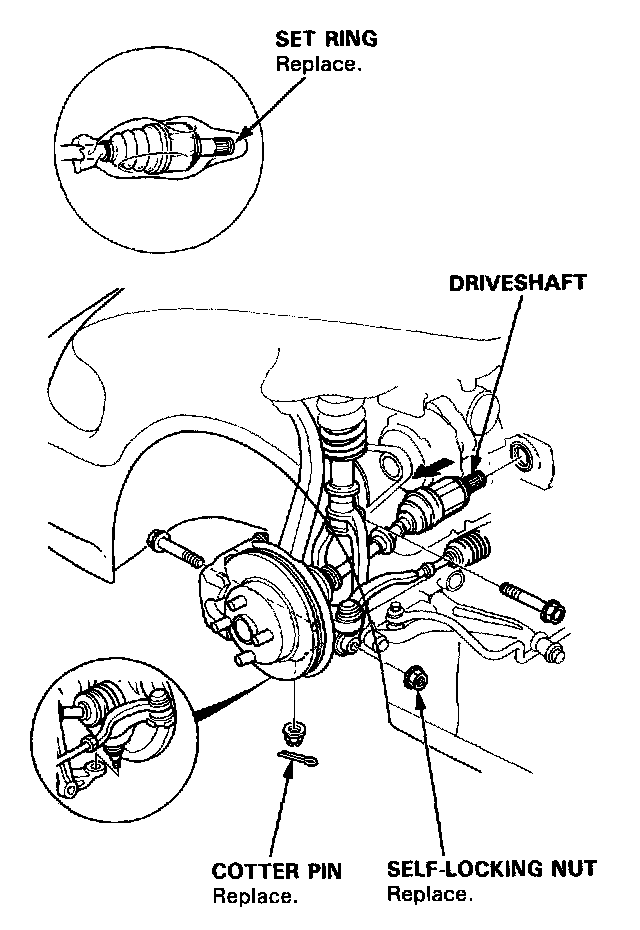 SET RING
Replace.

DRIVESHAFT

COTTER PIN
Replace.

SELF-LOCKING NUT
Replace.