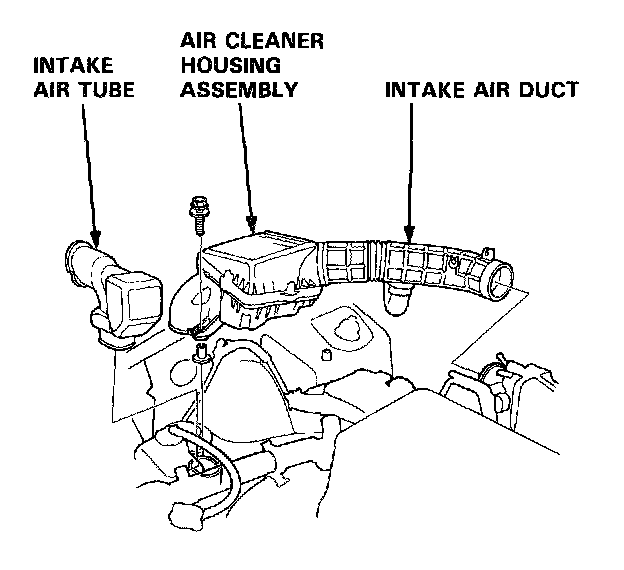 INTAKE AIR TUBE

AIR CLEANER HOUSING ASSEMBLY

INTAKE AIR DUCT