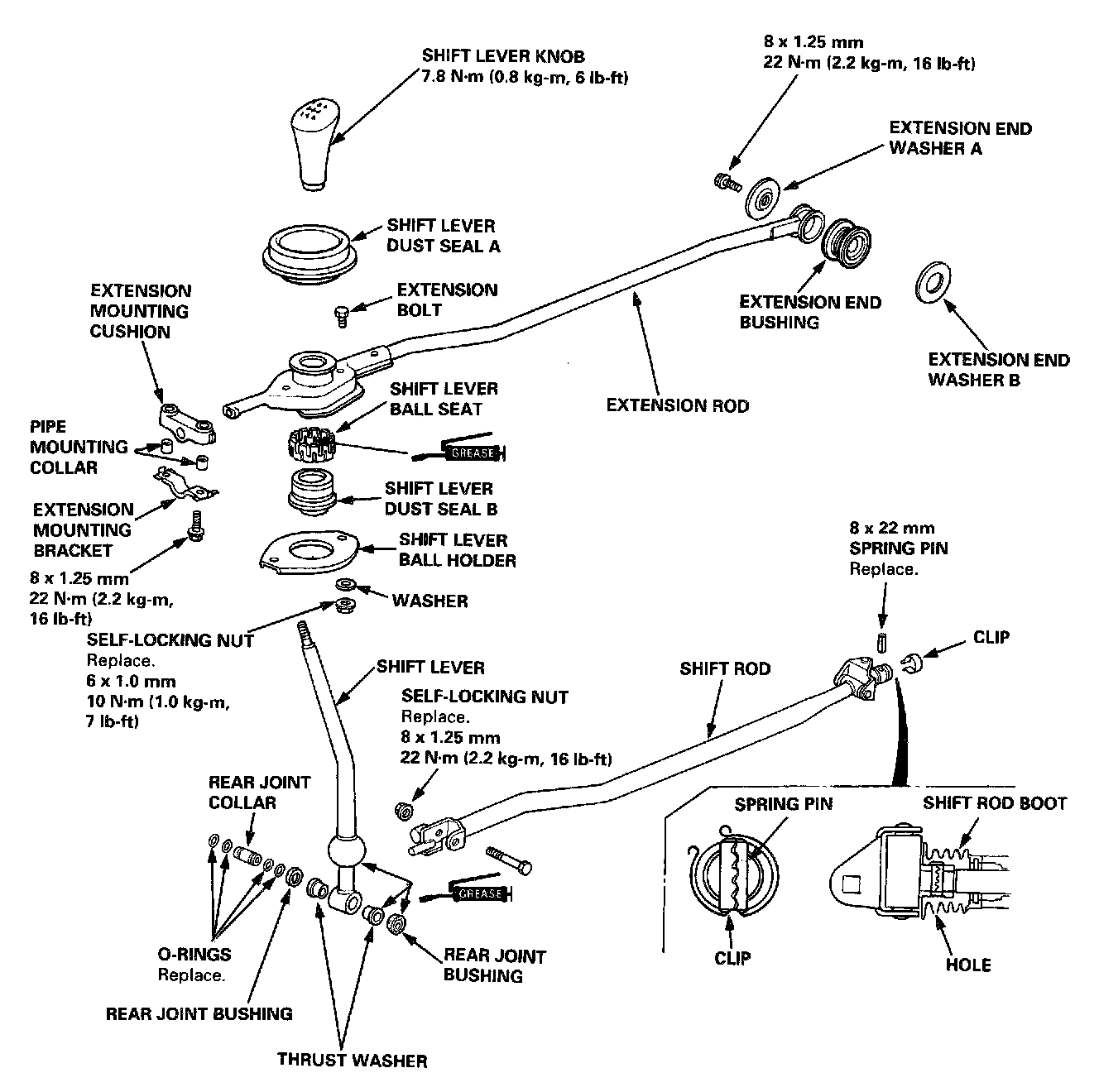 SHIFT LEVER KNOB
7.8 N·m (0.8 kg-m, 6 lb-ft)

8 x 1.25 mm
22 N·m (2.2 kg-m, 16 lb-ft)

EXTENSION END
WASHER A

SHIFT LEVER
DUST SEAL A

EXTENSION
MOUNTING
CUSHION

EXTENSION
BOLT

EXTENSION END
BUSHING

EXTENSION END
WASHER B

SHIFT LEVER
BALL SEAT

EXTENSION ROD

PIPE
MOUNTING
COLLAR

GREASE

SHIFT LEVER
DUST SEAL B

EXTENSION
MOUNTING
BRACKET

SHIFT LEVER
BALL HOLDER

8 x 22 mm
SPRING PIN
Replace.

8 x 1.25 mm
22 N·m (2.2 kg-m,
16 lb-ft)

WASHER

SELF-LOCKING NUT
Replace.
6 x 1.0 mm
10 N·m (1.0 kg-m,
7 lb-ft)

CLIP

SHIFT LEVER

SHIFT ROD

SELF-LOCKING NUT
Replace.
8 x 1.25 mm
22 N·m (2.2 kg-m, 16 lb-ft)

REAR JOINT
COLLAR

SPRING PIN

SHIFT ROD BOOT

GREASE

O-RINGS
Replace.

REAR JOINT
BUSHING

CLIP

HOLE

REAR JOINT BUSHING

THRUST WASHER