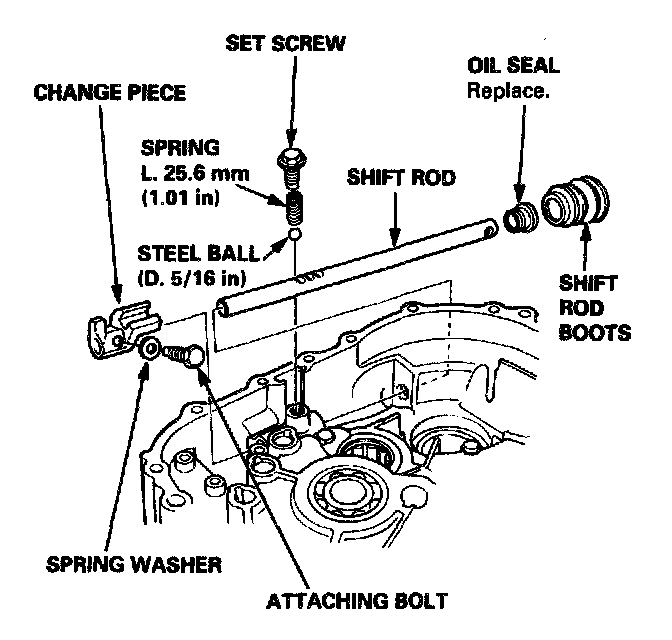 SET SCREW

OIL SEAL
Replace.

CHANGE PIECE

SPRING
L. 25.6 mm
(1.01 in)

SHIFT ROD

STEEL BALL
(D. 5/16 in)

SHIFT
ROD
BOOTS

SPRING WASHER

ATTACHING BOLT