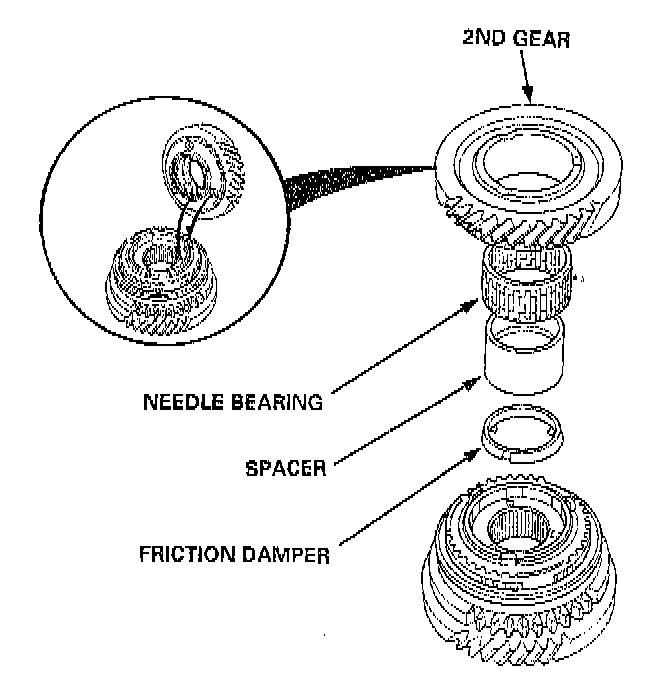 2ND GEAR

NEEDLE BEARING

SPACER

FRICTION DAMPER