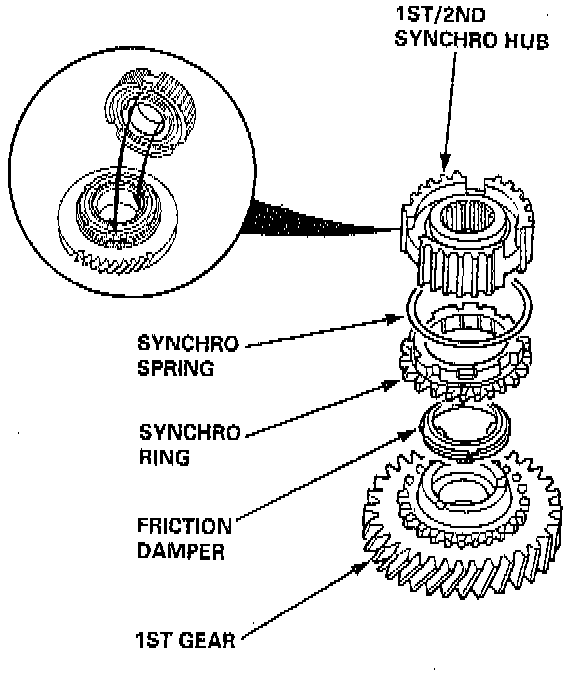 1ST/2ND SYNCHRO HUB

SYNCHRO SPRING

SYNCHRO RING

FRICTION DAMPER

1ST GEAR