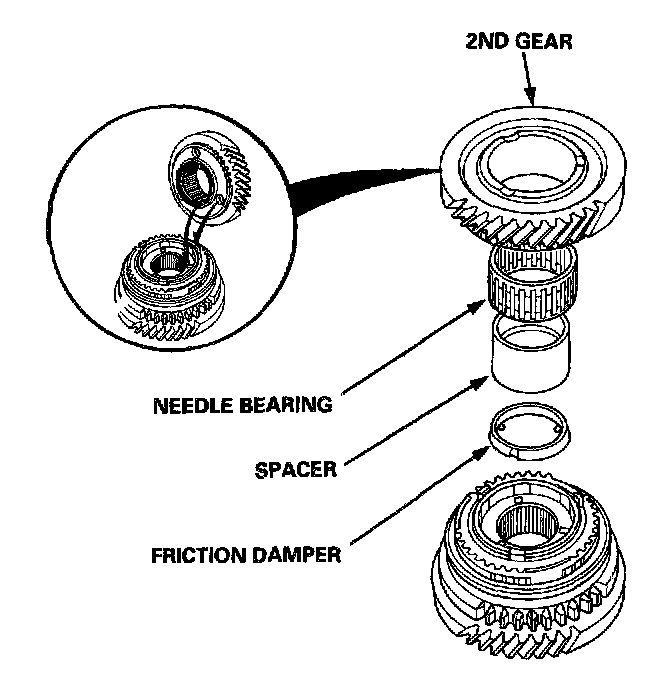 2ND GEAR

NEEDLE BEARING

SPACER

FRICTION DAMPER