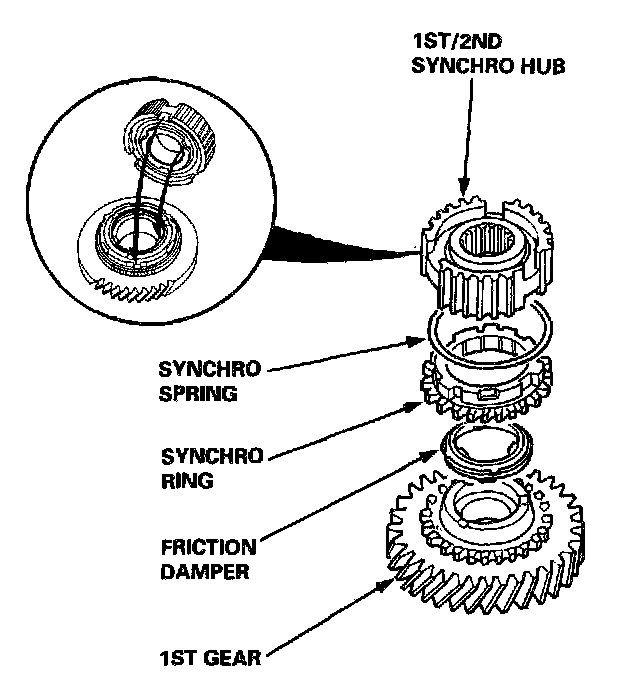 1ST/2ND
SYNCHRO HUB

SYNCHRO
SPRING

SYNCHRO
RING

FRICTION
DAMPER

1ST GEAR