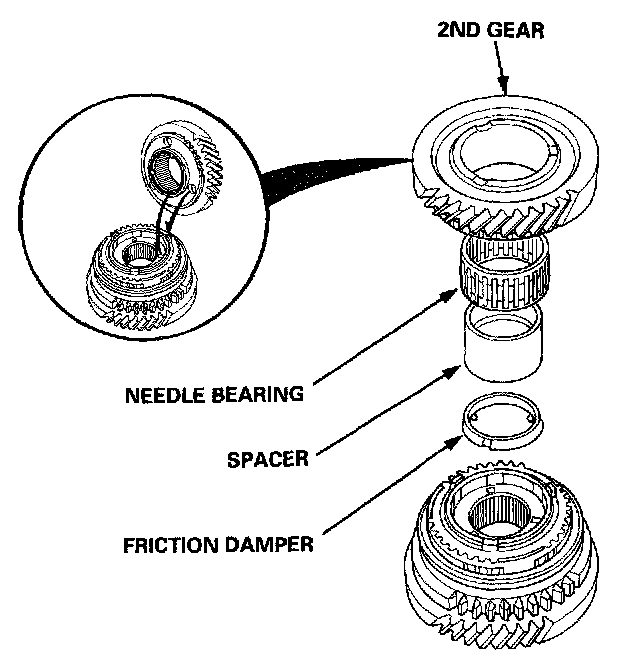 2ND GEAR

NEEDLE BEARING

SPACER

FRICTION DAMPER