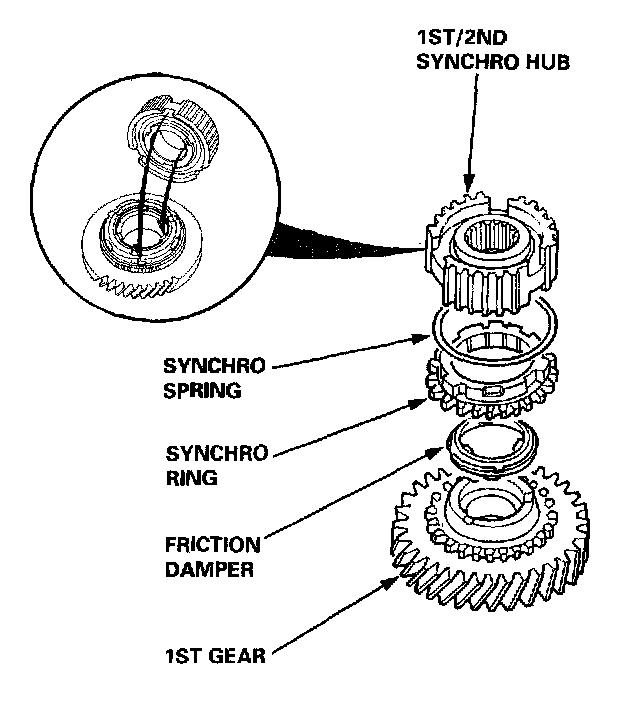 1ST/2ND
SYNCHRO HUB

SYNCHRO
SPRING

SYNCHRO
RING

FRICTION
DAMPER

1ST GEAR