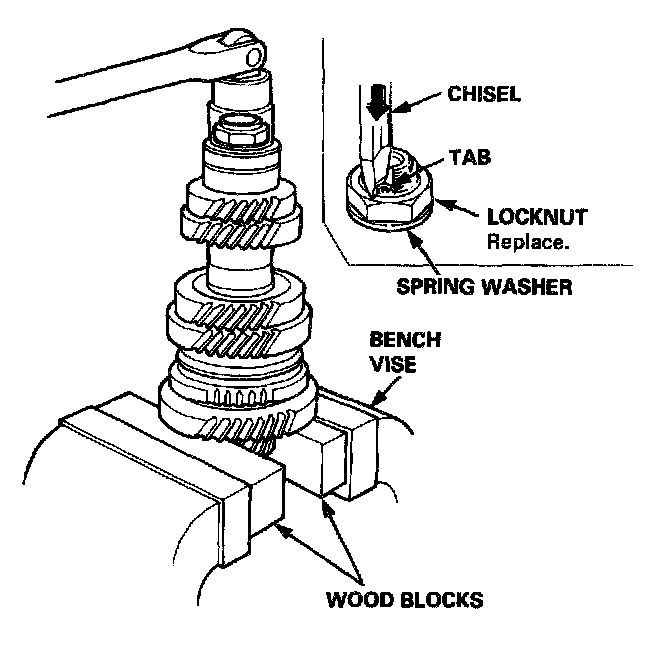 CHISEL

TAB

LOCKNUT
Replace.

SPRING WASHER

BENCH VISE

WOOD BLOCKS