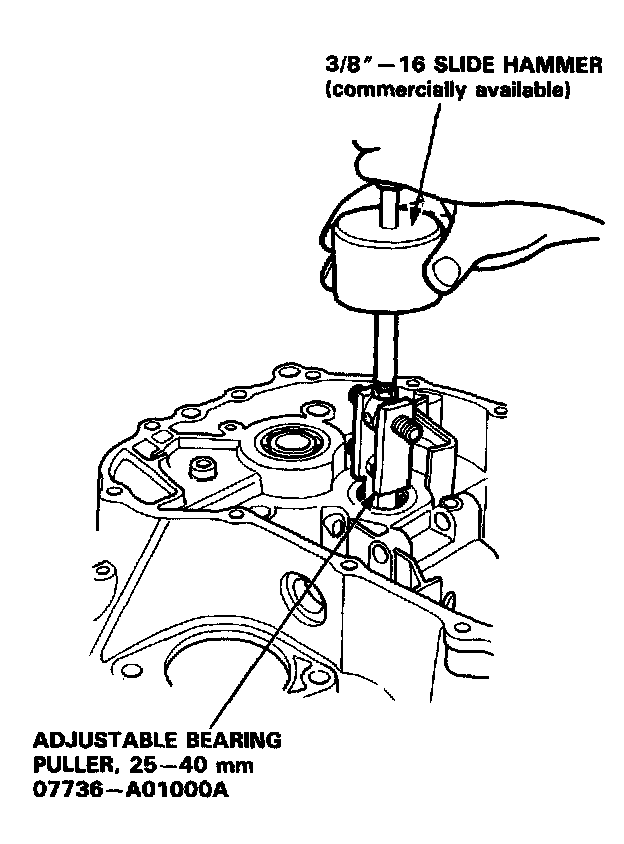 3/8" – 16 SLIDE HAMMER
(commercially available)

ADJUSTABLE BEARING PULLER, 25–40 mm
07736–A01000A