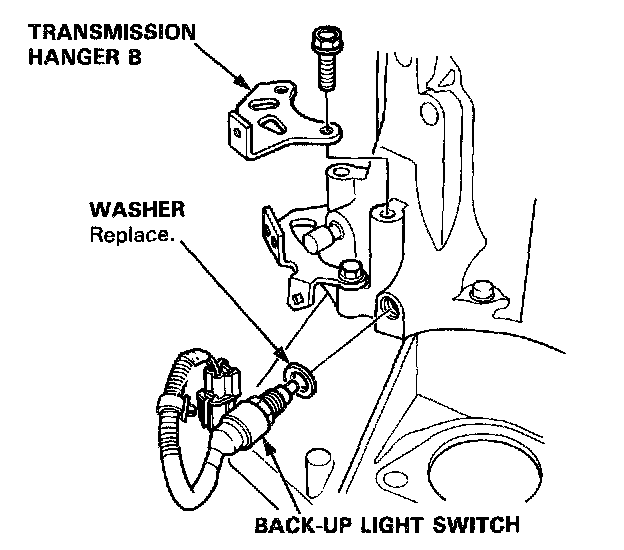 TRANSMISSION HANGER B

WASHER
Replace.

BACK-UP LIGHT SWITCH