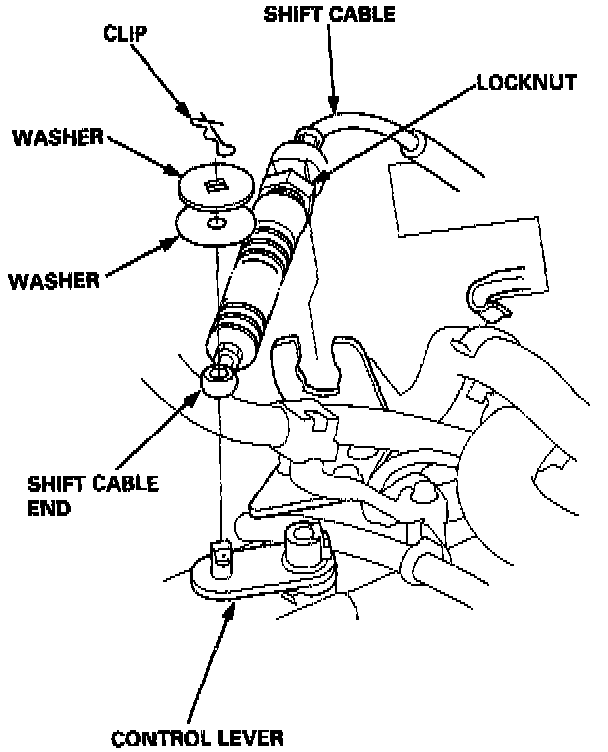 SHIFT CABLE

CLIP

LOCKNUT

WASHER

WASHER

SHIFT CABLE END

CONTROL LEVER