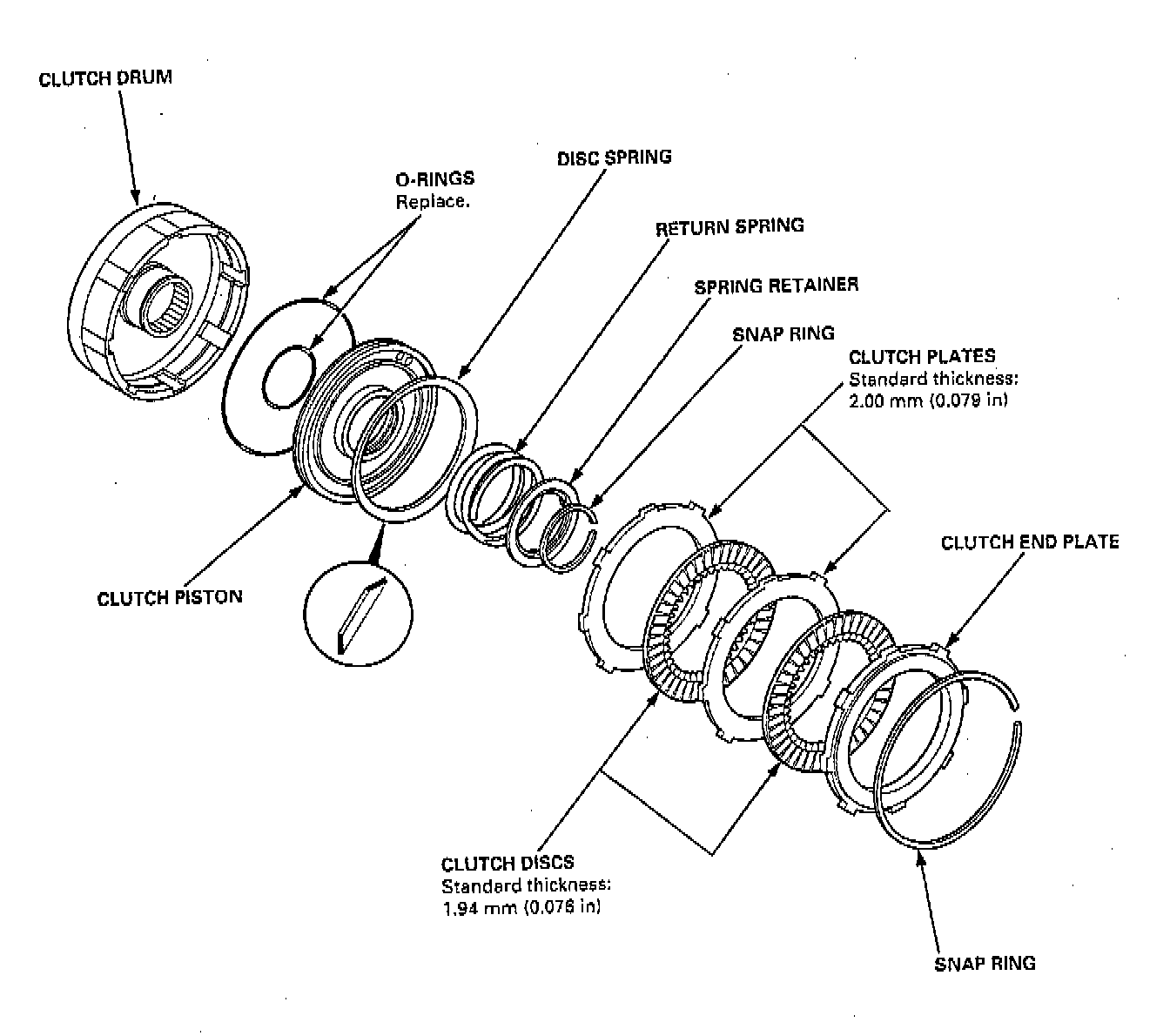 CLUTCH DRUM

O-RINGS
Replace.

DISC SPRING

RETURN SPRING

SPRING RETAINER

SNAP RING

CLUTCH PLATES
Standard thickness:
2.00 mm (0.079 in)

CLUTCH END PLATE

CLUTCH PISTON

CLUTCH DISCS
Standard thickness:
1.94 mm (0.076 in)

SNAP RING