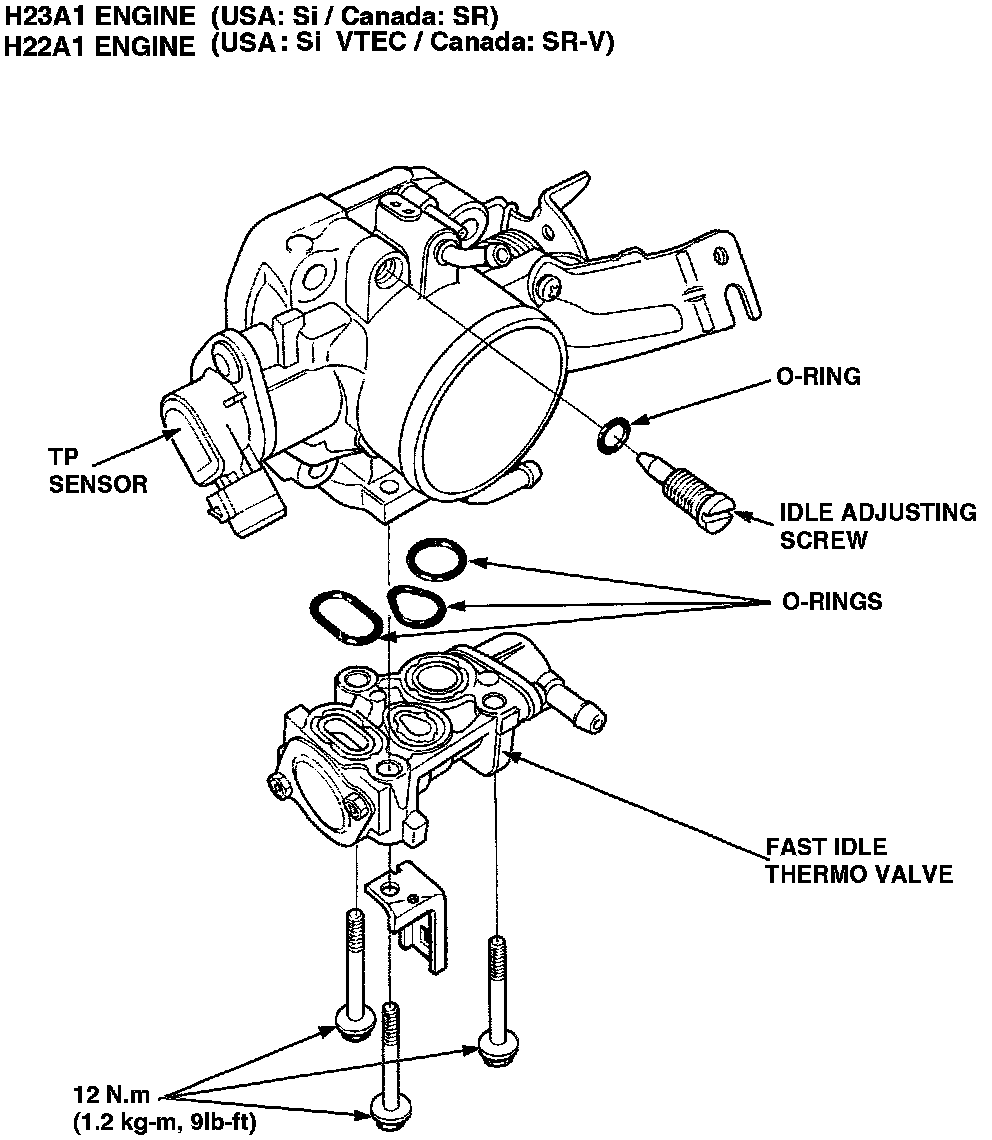 H23A1 ENGINE (USA: Si / Canada: SR)
H22A1 ENGINE (USA: Si VTEC / Canada: SR-V)

O-RING

TP SENSOR

IDLE ADJUSTING SCREW

O-RINGS

FAST IDLE THERMO VALVE

12 N.m
(1.2 kg-m, 9lb-ft)