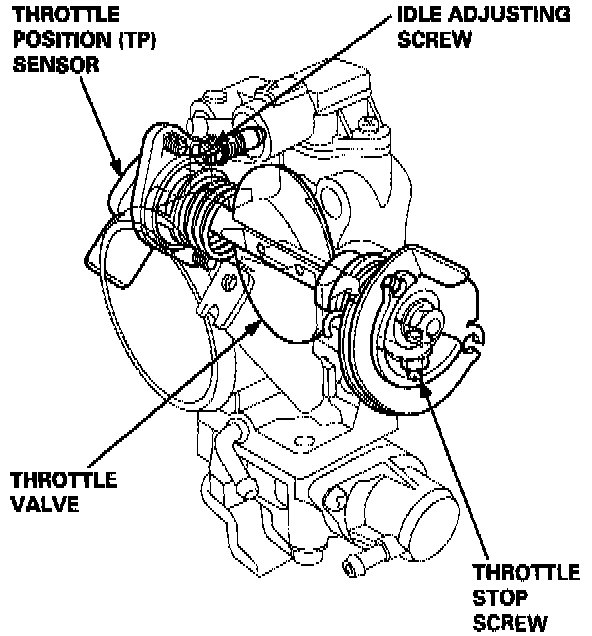 THROTTLE POSITION (TP) SENSOR

IDLE ADJUSTING SCREW

THROTTLE VALVE

THROTTLE STOP SCREW