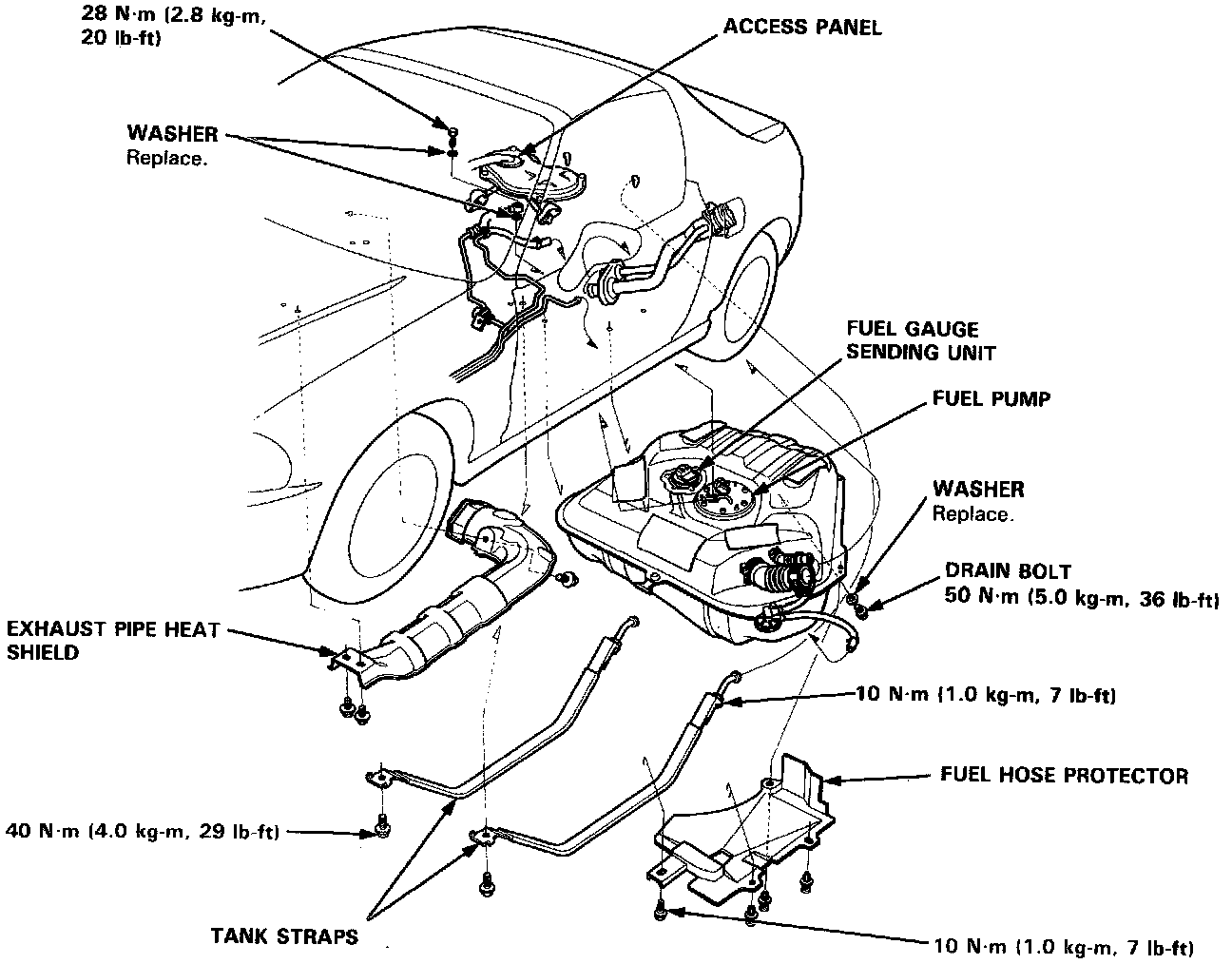 28 N·m (2.8 kg-m, 20 lb-ft)

ACCESS PANEL

WASHER
Replace.

FUEL GAUGE SENDING UNIT

FUEL PUMP

WASHER
Replace.

DRAIN BOLT
50 N·m (5.0 kg-m, 36 lb-ft)

EXHAUST PIPE HEAT SHIELD

10 N·m (1.0 kg-m, 7 lb-ft)

FUEL HOSE PROTECTOR

40 N·m (4.0 kg-m, 29 lb-ft)

TANK STRAPS

10 N·m (1.0 kg-m, 7 lb-ft)