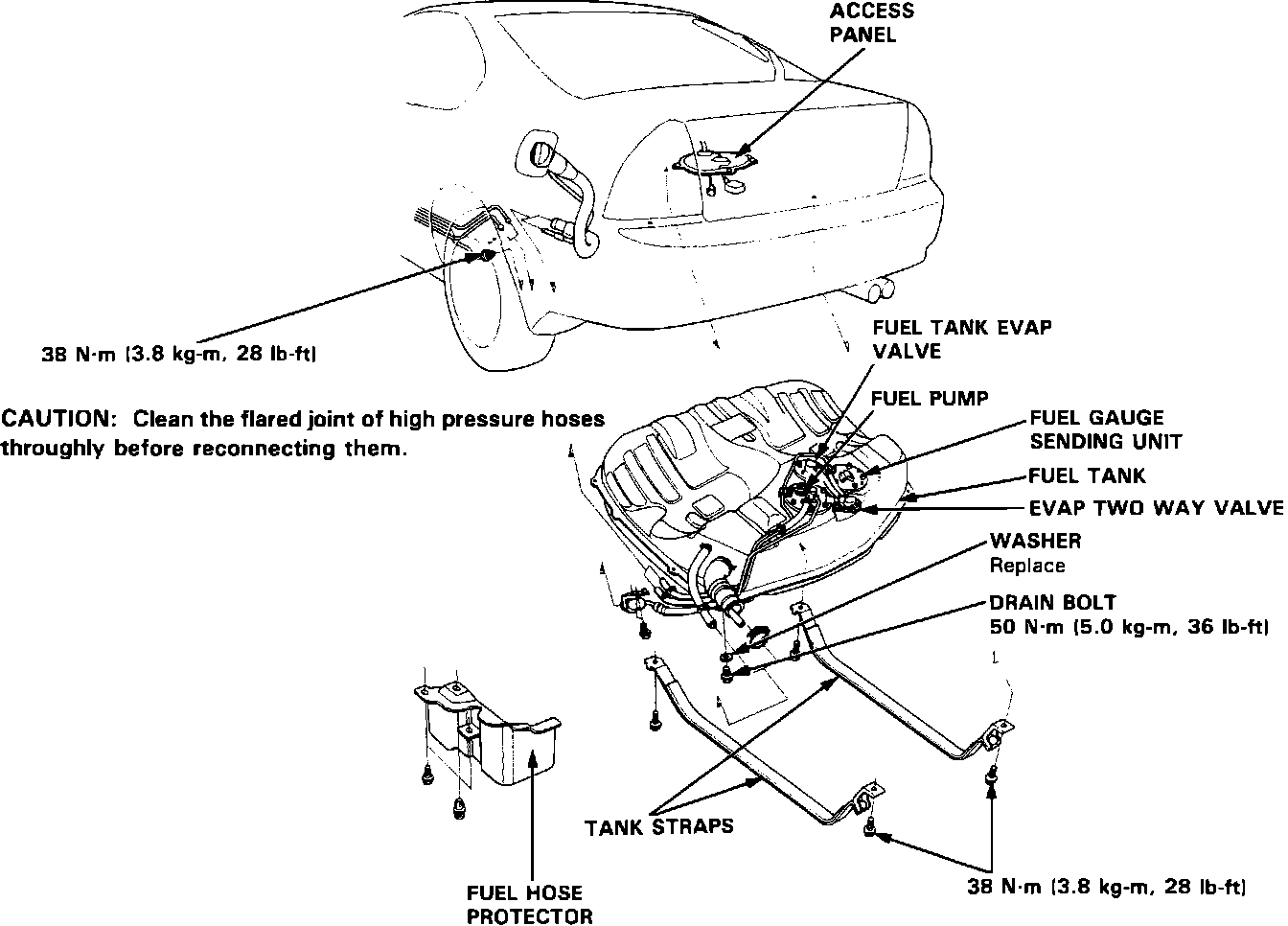 ACCESS PANEL

38 N·m (3.8 kg-m, 28 lb-ft)

CAUTION: Clean the flared joint of high pressure hoses throughly before reconnecting them.

FUEL TANK EVAP VALVE

FUEL PUMP

FUEL GAUGE SENDING UNIT

FUEL TANK

EVAP TWO WAY VALVE

WASHER
Replace

DRAIN BOLT
50 N·m (5.0 kg-m, 36 lb-ft)

TANK STRAPS

FUEL HOSE PROTECTOR

38 N·m (3.8 kg-m, 28 lb-ft)