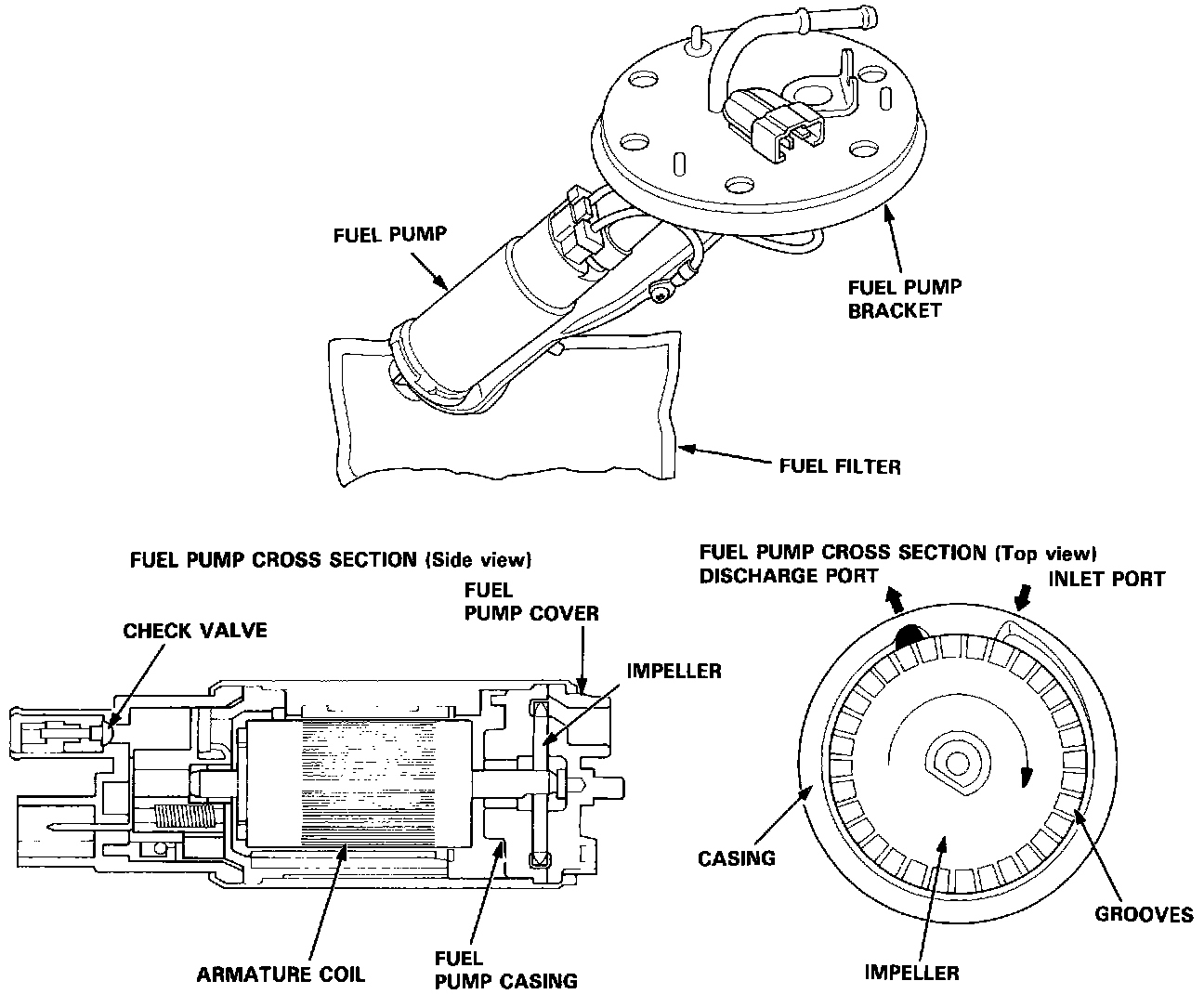 FUEL PUMP

FUEL PUMP BRACKET

FUEL FILTER

FUEL PUMP CROSS SECTION (Side view)

CHECK VALVE

FUEL PUMP COVER

IMPELLER

ARMATURE COIL

FUEL PUMP CASING

FUEL PUMP CROSS SECTION (Top view)

DISCHARGE PORT

INLET PORT

CASING

GROOVES

IMPELLER