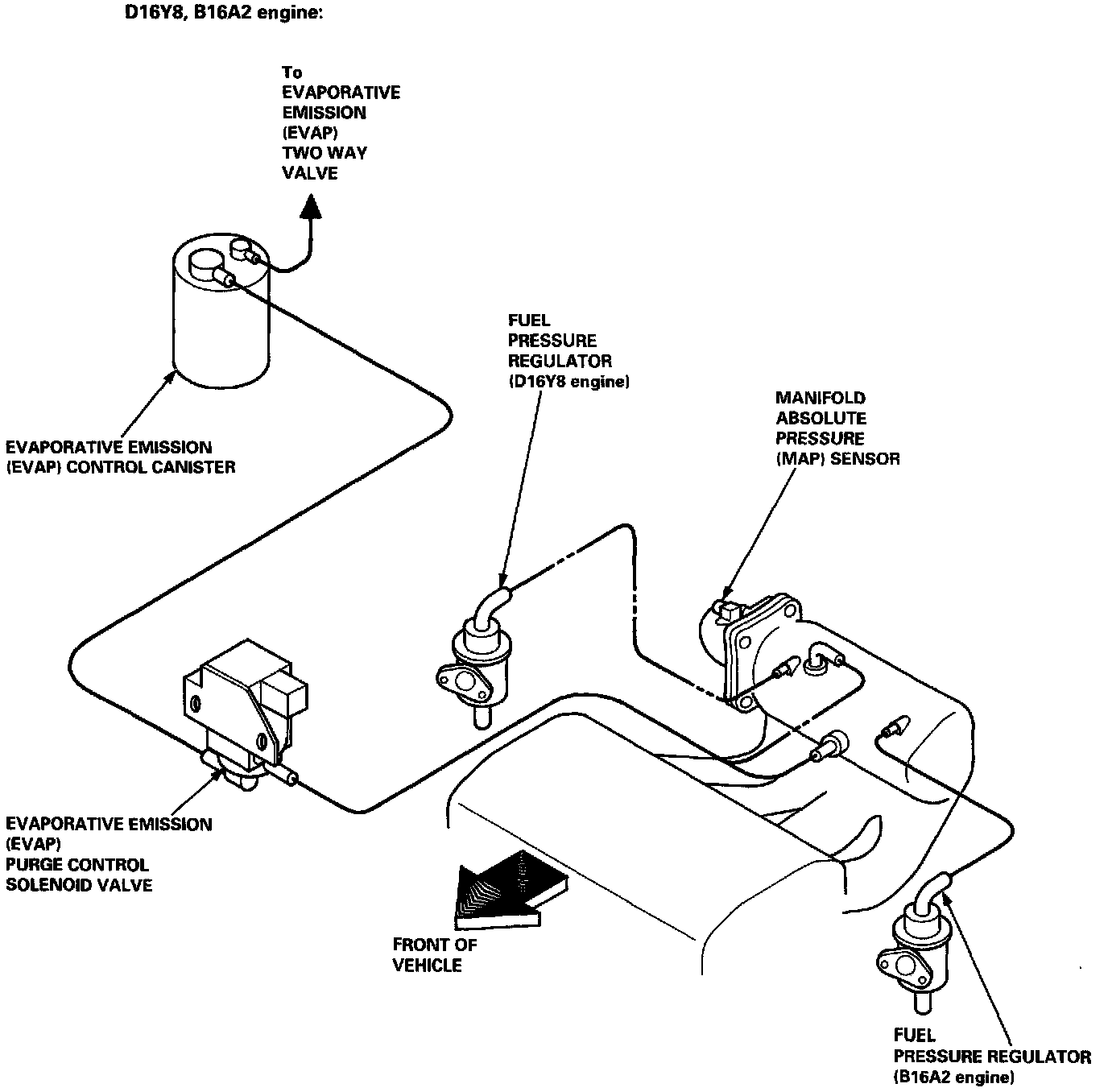 D16Y8, B16A2 engine:

To EVAPORATIVE EMISSION (EVAP) TWO WAY VALVE

FUEL PRESSURE REGULATOR (D16Y8 engine)

MANIFOLD ABSOLUTE PRESSURE (MAP) SENSOR

EVAPORATIVE EMISSION (EVAP) CONTROL CANISTER

EVAPORATIVE EMISSION (EVAP) PURGE CONTROL SOLENOID VALVE

FRONT OF VEHICLE

FUEL PRESSURE REGULATOR (B16A2 engine)