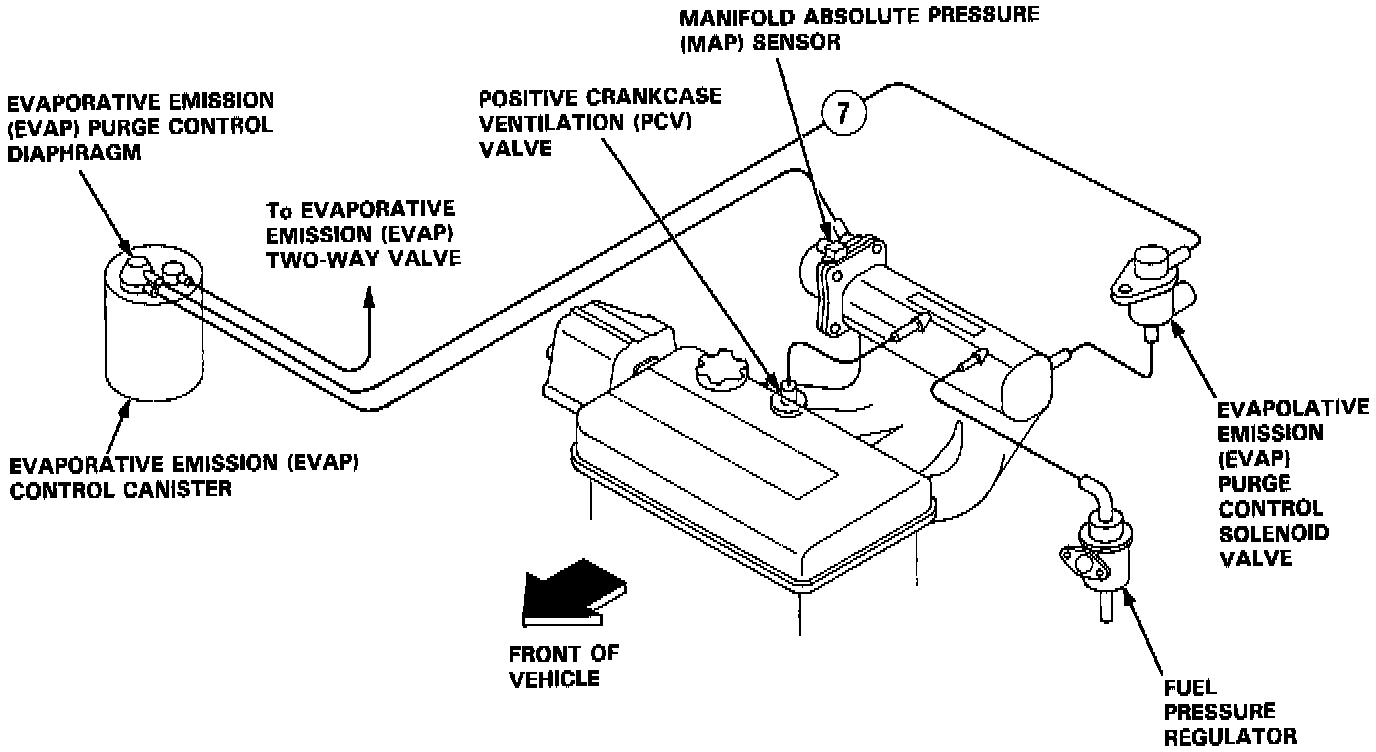 MANIFOLD ABSOLUTE PRESSURE (MAP) SENSOR

EVAPORATIVE EMISSION (EVAP) PURGE CONTROL DIAPHRAGM

POSITIVE CRANKCASE VENTILATION (PCV) VALVE

7

To EVAPORATIVE EMISSION (EVAP) TWO-WAY VALVE

EVAPORATIVE EMISSION (EVAP) CONTROL CANISTER

EVAPOLATIVE EMISSION (EVAP) PURGE CONTROL SOLENOID VALVE

FRONT OF VEHICLE

FUEL PRESSURE REGULATOR