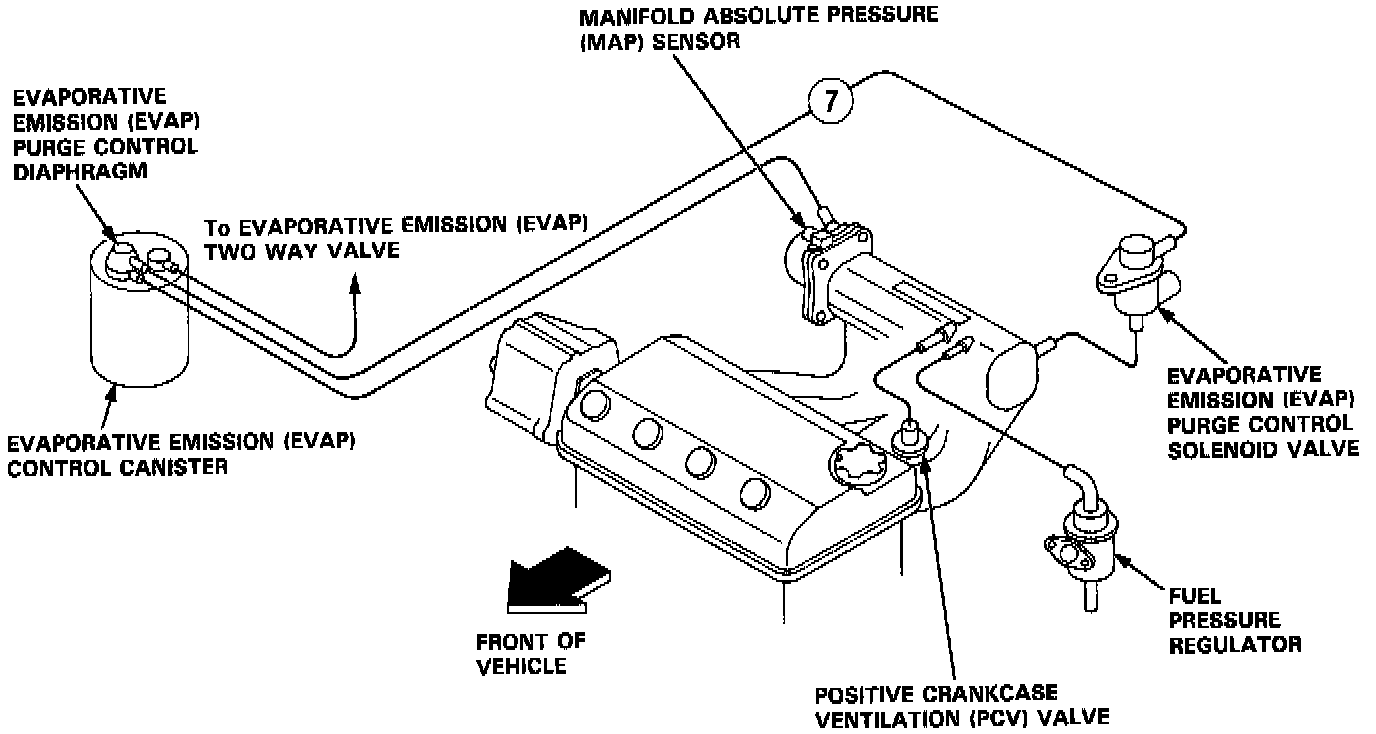 MANIFOLD ABSOLUTE PRESSURE (MAP) SENSOR

7

EVAPORATIVE EMISSION (EVAP) PURGE CONTROL DIAPHRAGM

To EVAPORATIVE EMISSION (EVAP) TWO WAY VALVE

EVAPORATIVE EMISSION (EVAP) CONTROL CANISTER

EVAPORATIVE EMISSION (EVAP) PURGE CONTROL SOLENOID VALVE

FUEL PRESSURE REGULATOR

FRONT OF VEHICLE

POSITIVE CRANKCASE VENTILATION (PCV) VALVE