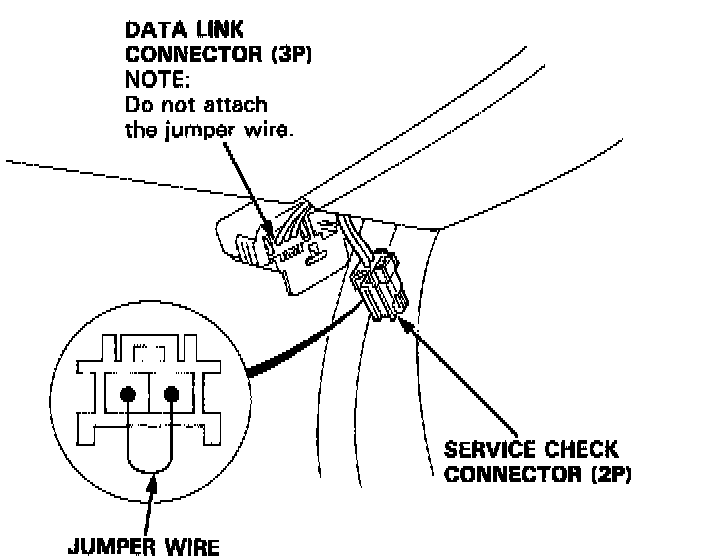 DATA LINK CONNECTOR (3P)
NOTE:
Do not attach the jumper wire.

SERVICE CHECK CONNECTOR (2P)

JUMPER WIRE