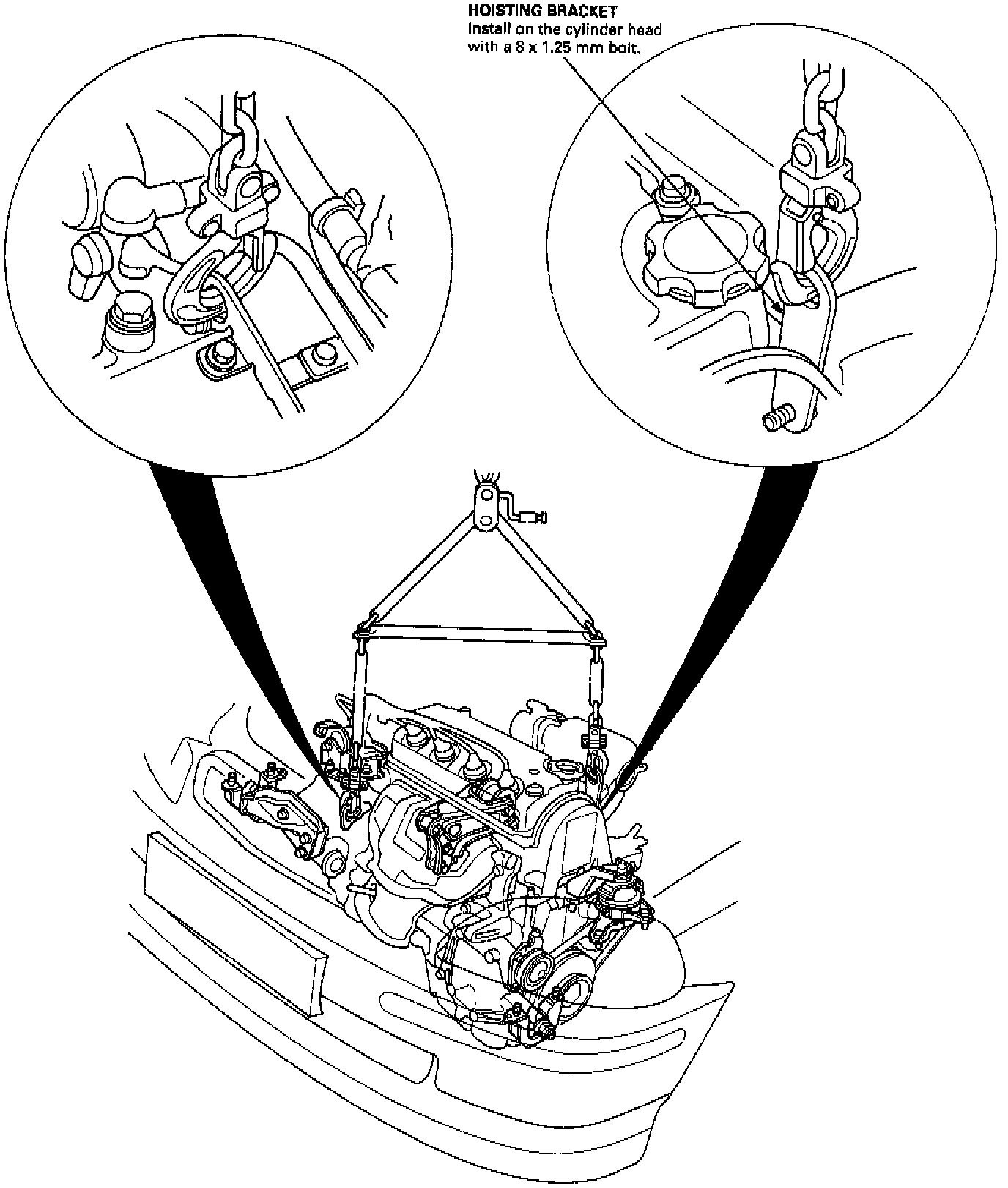 HOISTING BRACKET
Install on the cylinder head with a 8 x 1.25 mm bolt.