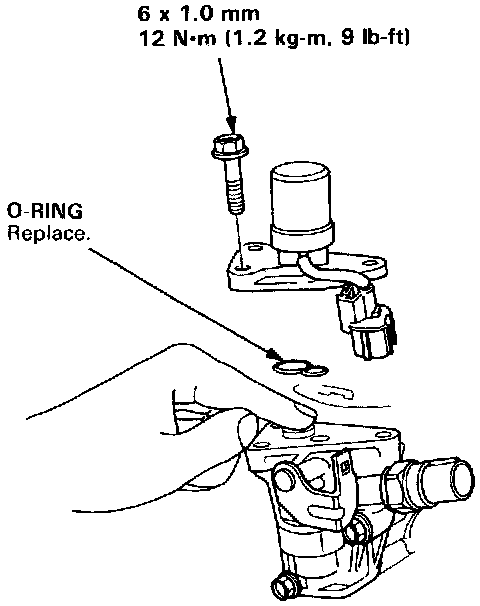 6 x 1.0 mm
12 N·m (1.2 kg-m, 9 lb-ft)

O-RING
Replace.