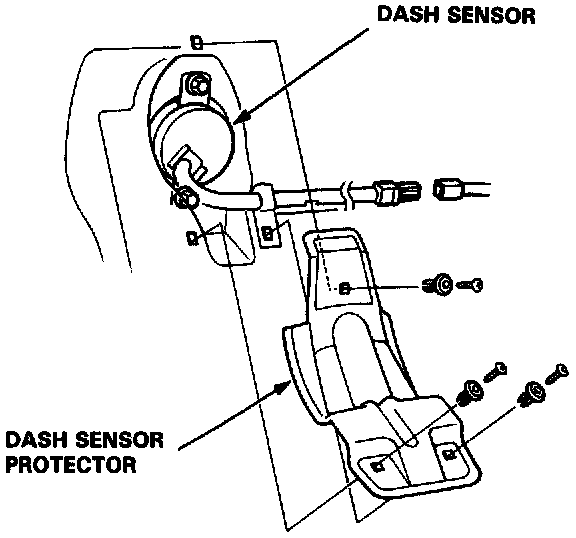 DASH SENSOR

DASH SENSOR PROTECTOR