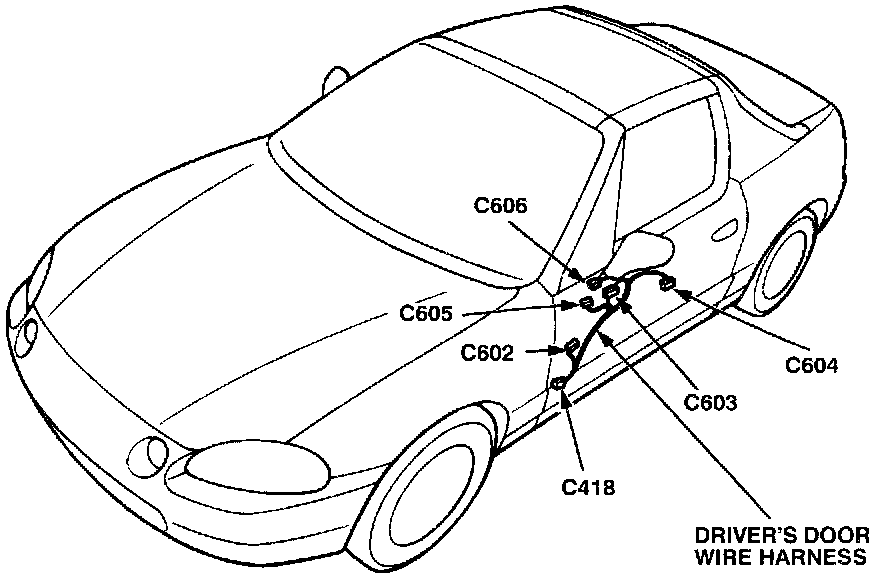 C606
C605
C602
C604
C603
C418
DRIVER'S DOOR WIRE HARNESS