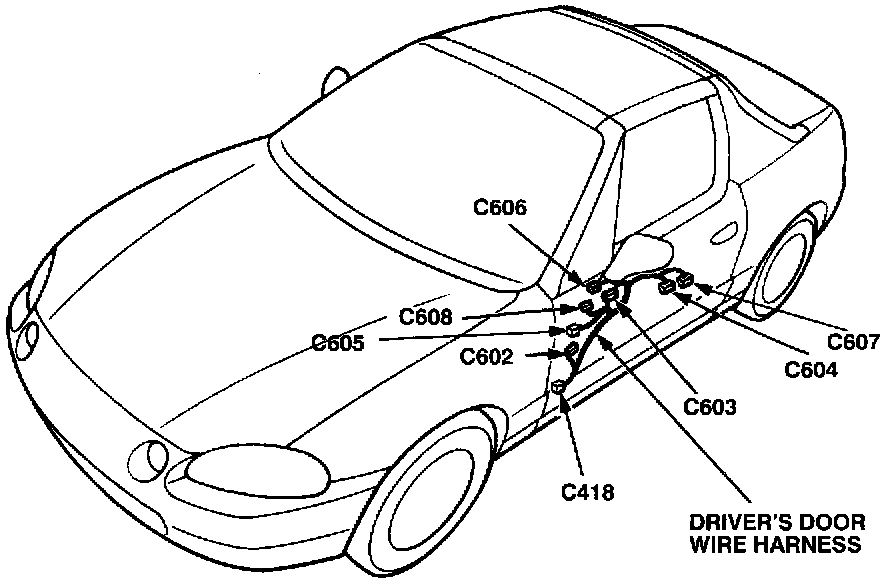 C606
C608
C605
C602
C607
C604
C603
C418
DRIVER'S DOOR WIRE HARNESS