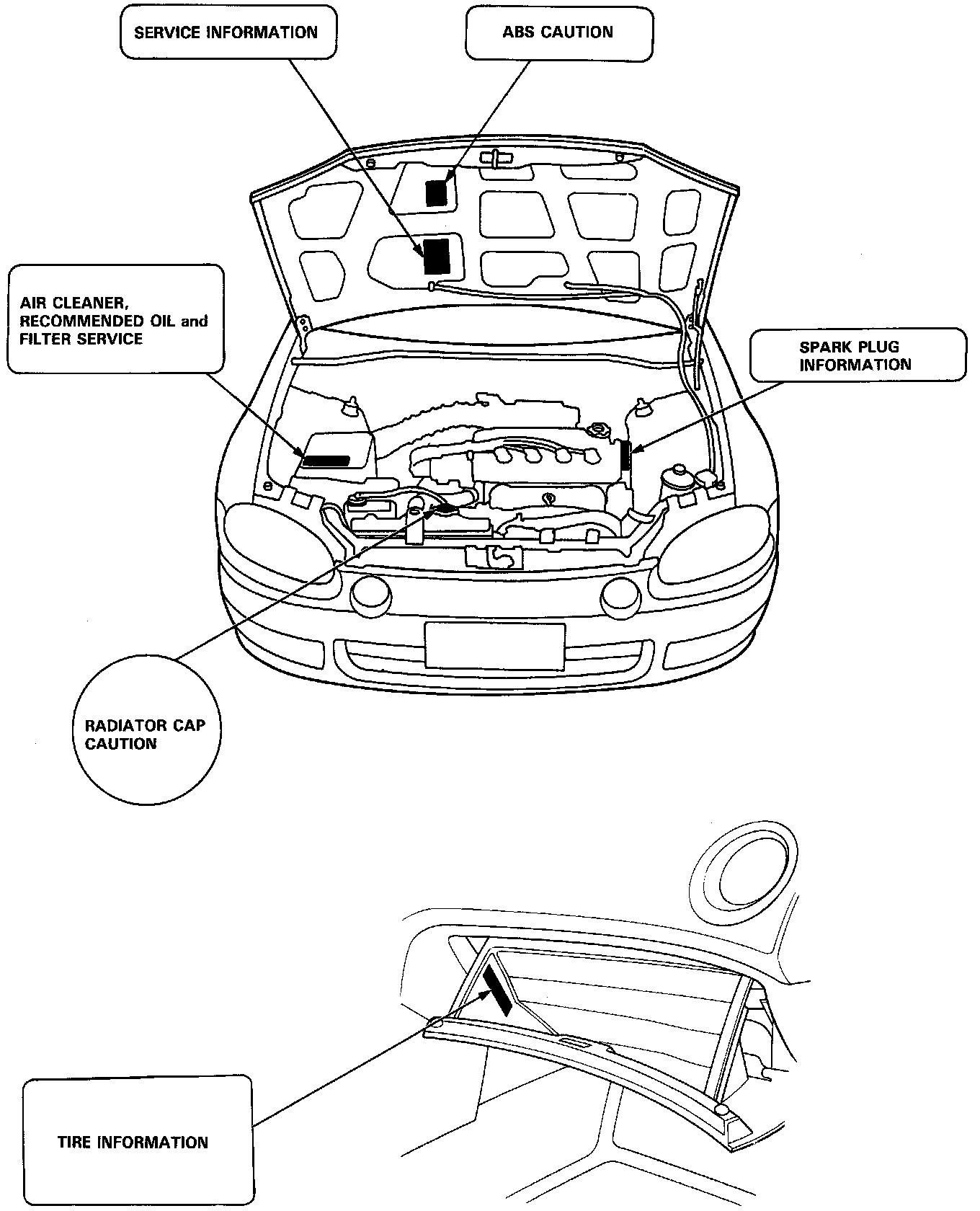 SERVICE INFORMATION

ABS CAUTION

AIR CLEANER, RECOMMENDED OIL and FILTER SERVICE

SPARK PLUG INFORMATION

RADIATOR CAP CAUTION

TIRE INFORMATION