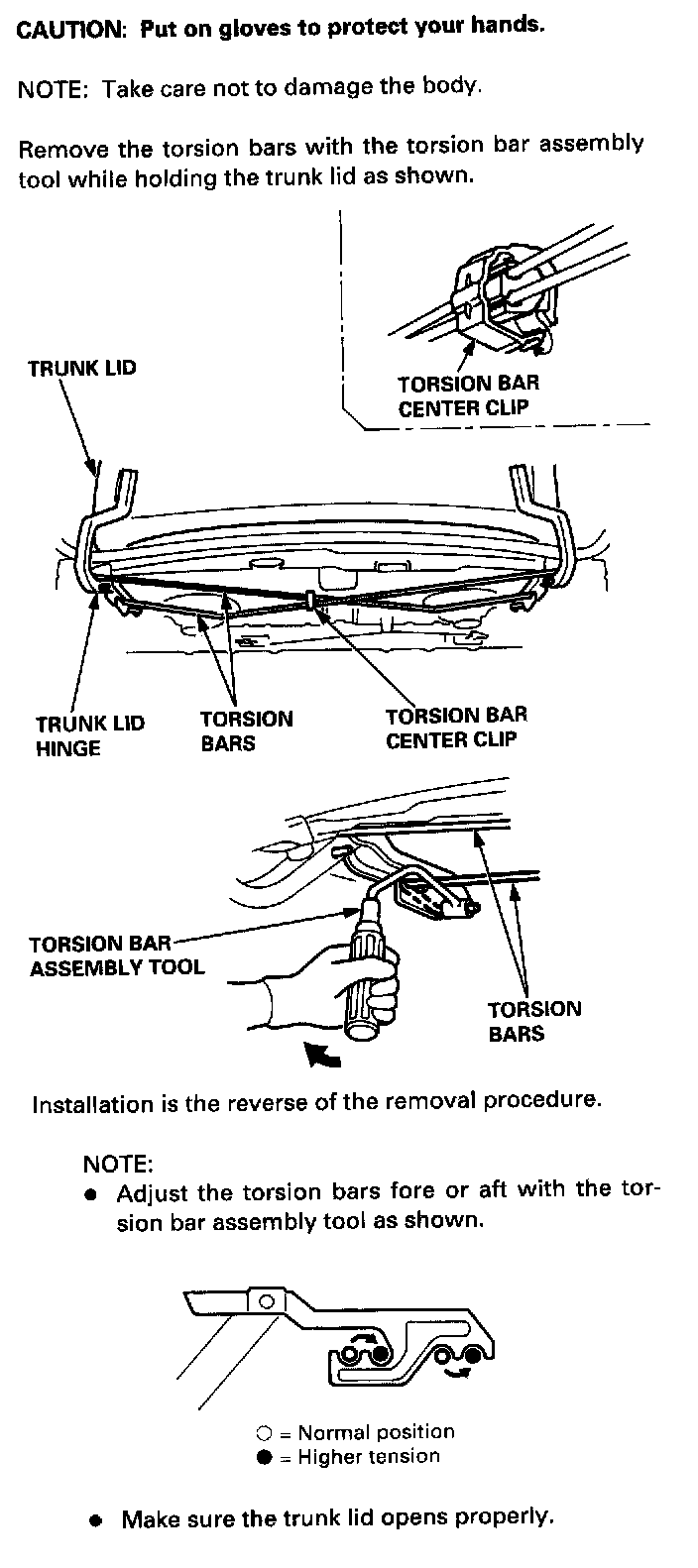 CAUTION: Put on gloves to protect your hands.

NOTE: Take care not to damage the body.

Remove the torsion bars with the torsion bar assembly tool while holding the trunk lid as shown.

TORSION BAR CENTER CLIP

TRUNK LID

TRUNK LID HINGE

TORSION BARS

TORSION BAR CENTER CLIP

TORSION BAR ASSEMBLY TOOL

TORSION BARS

Installation is the reverse of the removal procedure.

NOTE:
● Adjust the torsion bars fore or aft with the torsion bar assembly tool as shown.

○ = Normal position
● = Higher tension

● Make sure the trunk lid opens properly.