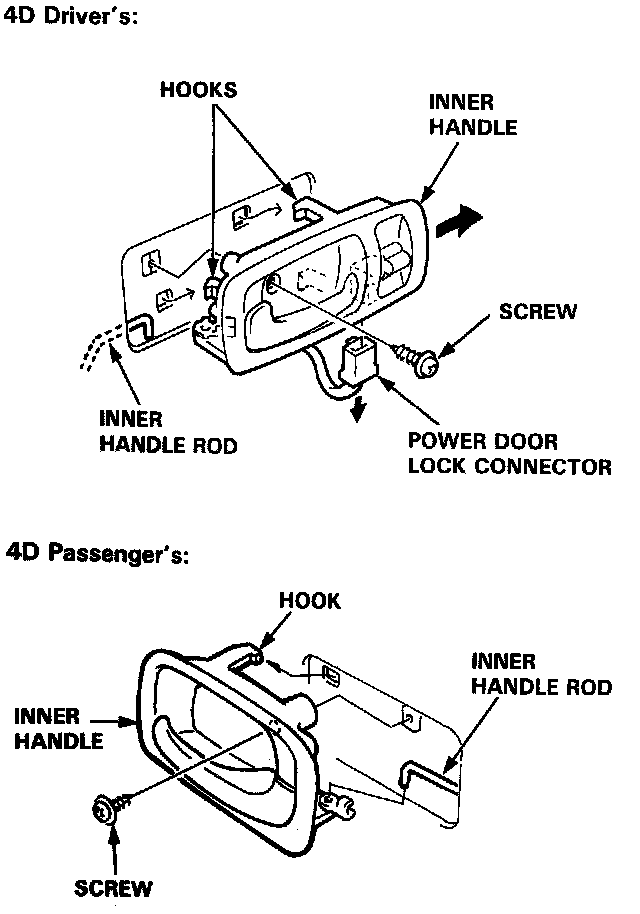 4D Driver's:

HOOKS

INNER HANDLE

SCREW

INNER HANDLE ROD

POWER DOOR LOCK CONNECTOR

4D Passenger's:

HOOK

INNER HANDLE ROD

INNER HANDLE

SCREW