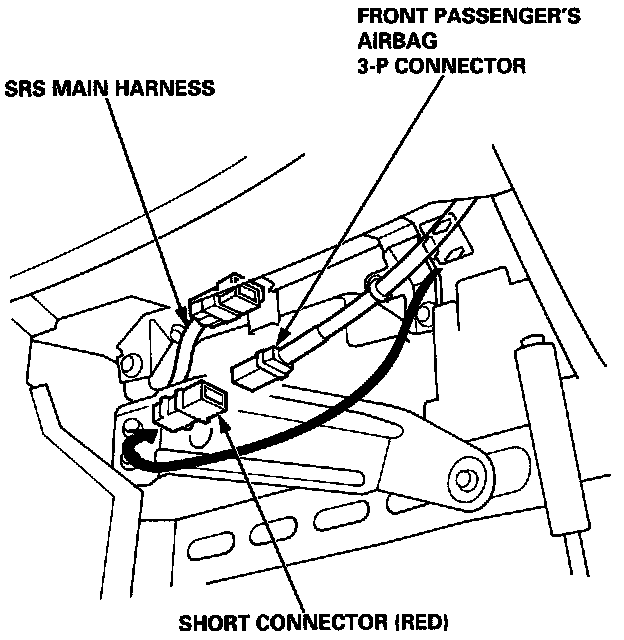 FRONT PASSENGER'S AIRBAG 3-P CONNECTOR

SRS MAIN HARNESS

SHORT CONNECTOR (RED)