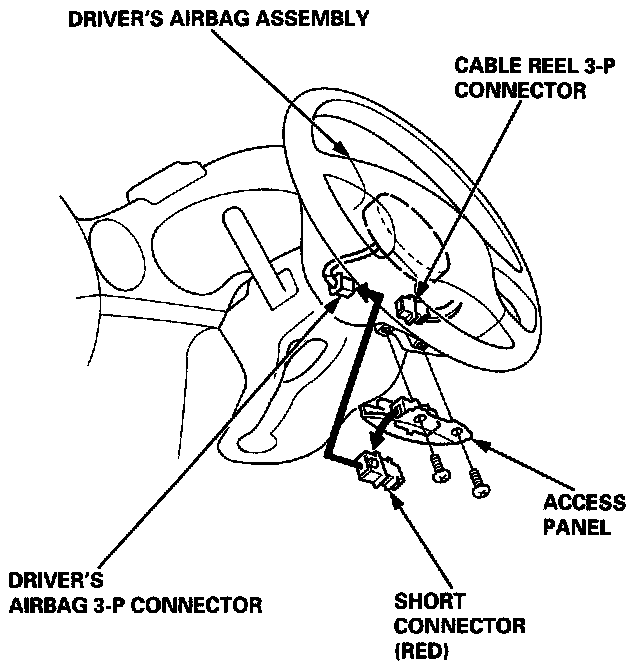 DRIVER'S AIRBAG ASSEMBLY

CABLE REEL 3-P CONNECTOR

ACCESS PANEL

DRIVER'S AIRBAG 3-P CONNECTOR

SHORT CONNECTOR (RED)