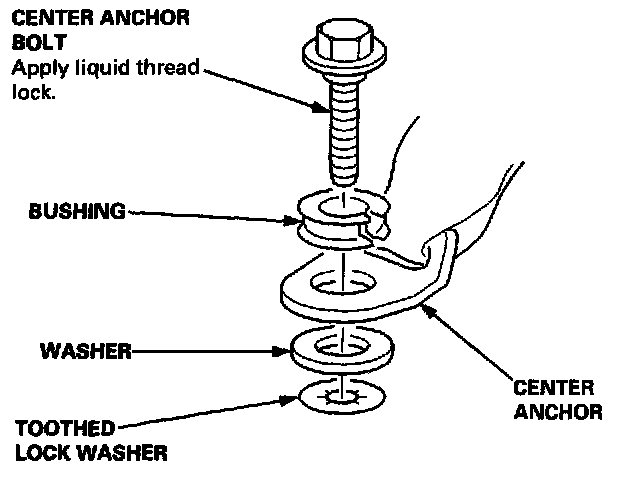 CENTER ANCHOR BOLT
Apply liquid thread lock.

BUSHING

WASHER

TOOTHED LOCK WASHER

CENTER ANCHOR