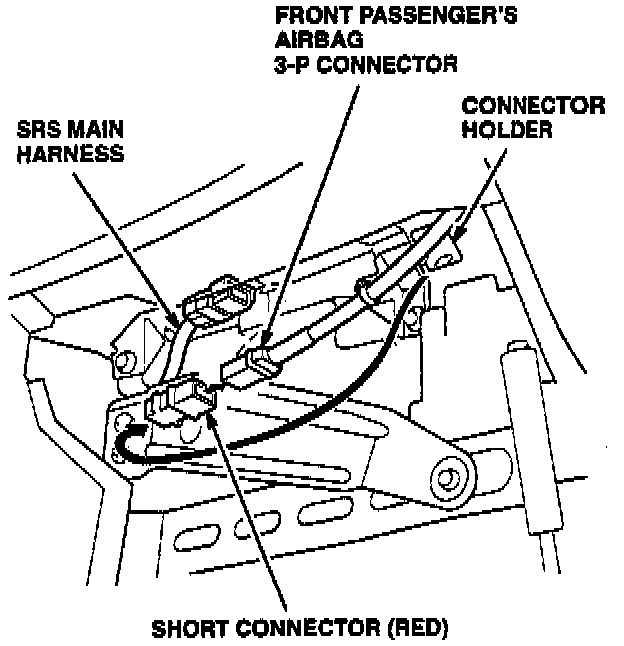 FRONT PASSENGER'S AIRBAG 3-P CONNECTOR

CONNECTOR HOLDER

SRS MAIN HARNESS

SHORT CONNECTOR (RED)