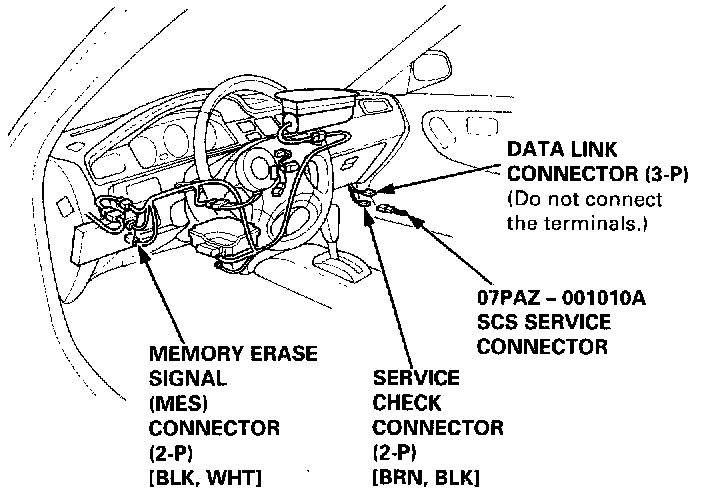 DATA LINK CONNECTOR (3-P)
(Do not connect the terminals.)

07PAZ – 001010A
SCS SERVICE CONNECTOR

MEMORY ERASE SIGNAL (MES) CONNECTOR (2-P) [BLK, WHT]

SERVICE CHECK CONNECTOR (2-P) [BRN, BLK]